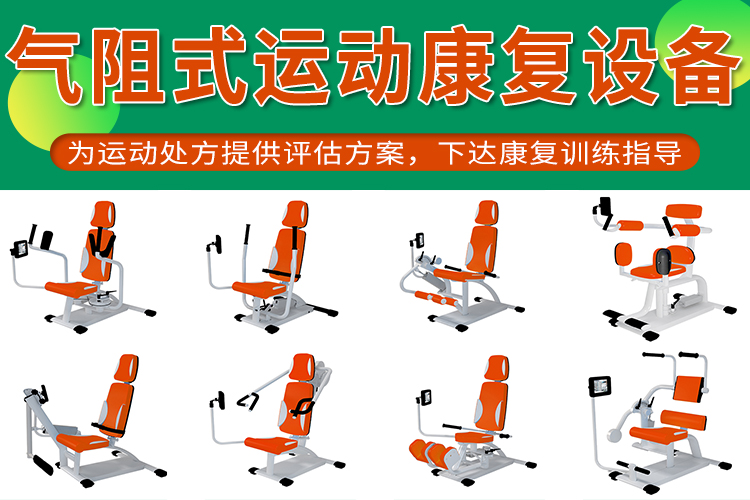 气阻式运动康复设备

为运动处方提供评估方案，下达康复训练指导